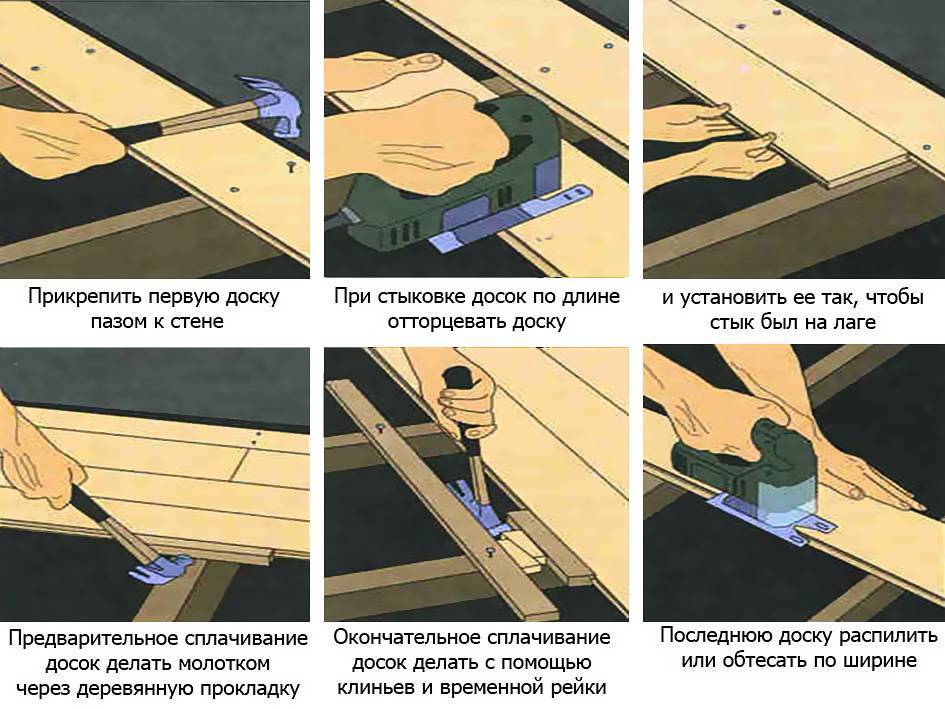 Прикрепить первую доску пазом к стене

При стыковке досок по длине отторцевать доску

и установить ее так, чтобы стык был на лаге

Предварительное сплачивание досок делать молотком через деревянную прокладку

Окончательное сплачивание досок делать с помощью клиньев и временной рейки

Последнюю доску распилить или обтесать по ширине